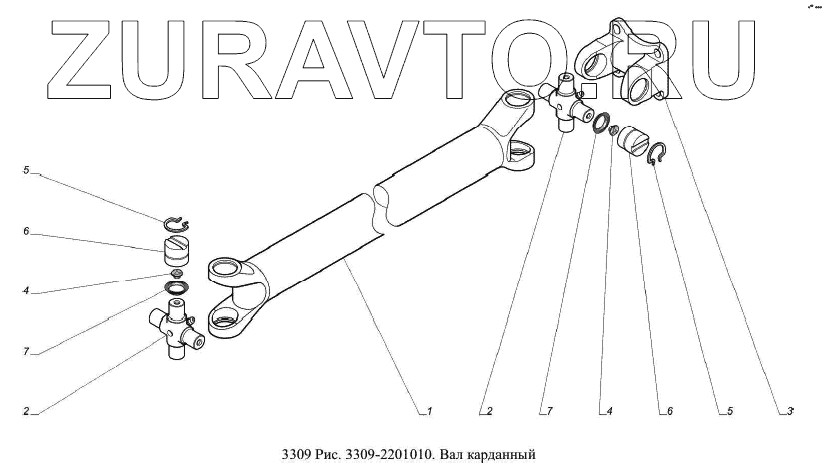 ZURAVTO.RU

5
6
4
7
2

1
2
7
4
6
5
3

3309 Рис. 3309-2201010. Вал карданный